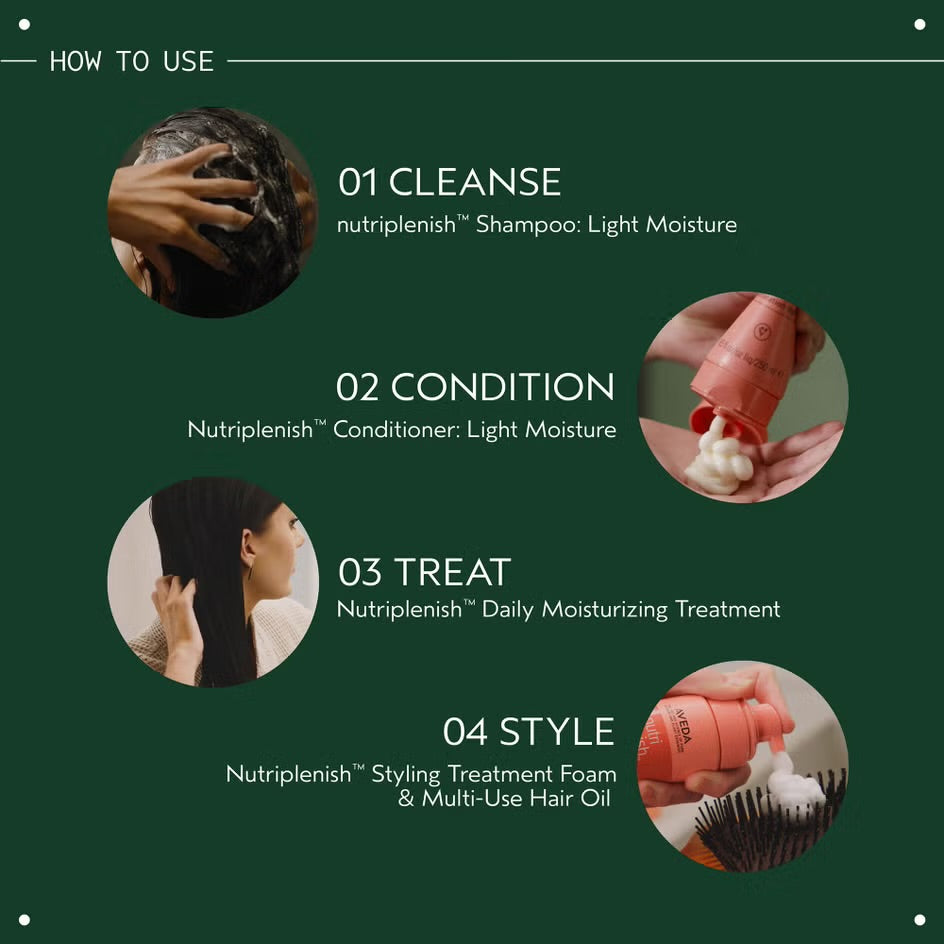 HOW TO USE

01 CLEANSE
nutriplenish™ Shampoo: Light Moisture

02 CONDITION
Nutriplenish™ Conditioner: Light Moisture

03 TREAT
Nutriplenish™ Daily Moisturizing Treatment

04 STYLE
Nutriplenish™ Styling Treatment Foam & Multi-Use Hair Oil

AVEDA